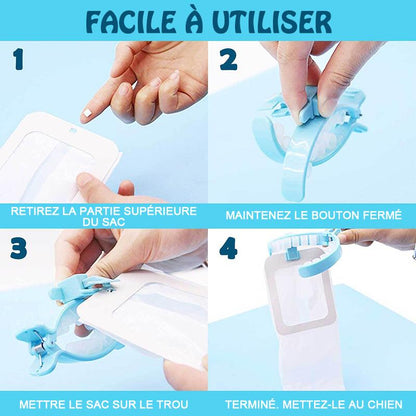 FACILE À UTILISER

1

RETIREZ LA PARTIE SUPÉRIEURE DU SAC

2

MAINTENEZ LE BOUTON FERMÉ

3

METTRE LE SAC SUR LE TROU

4

TERMINÉ. METTEZ-LE AU CHIEN