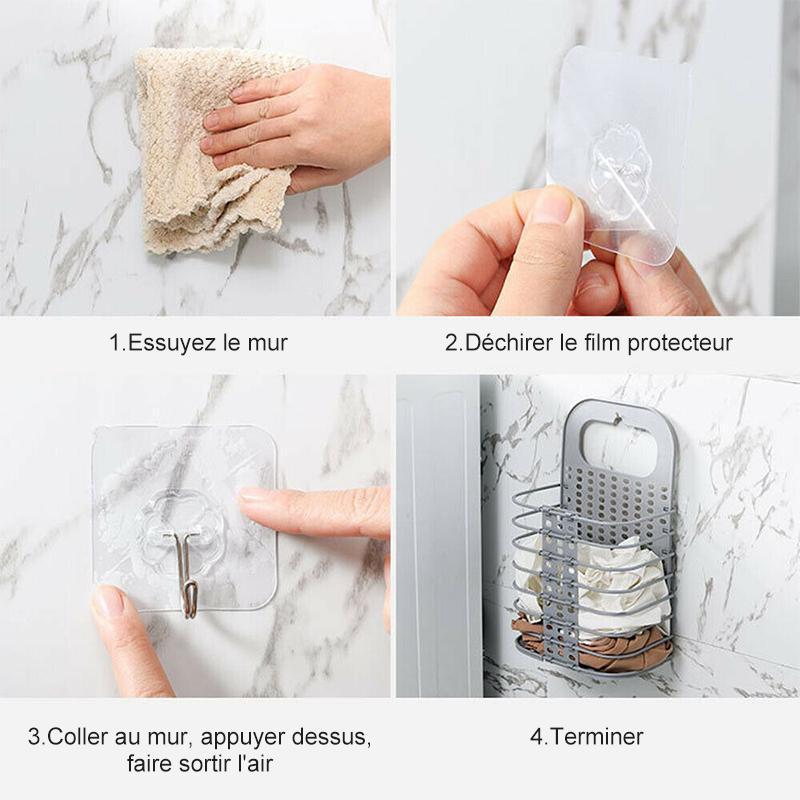 1.Essuyez le mur

2.Déchirer le film protecteur

3.Coller au mur, appuyer dessus, faire sortir l'air

4.Terminer