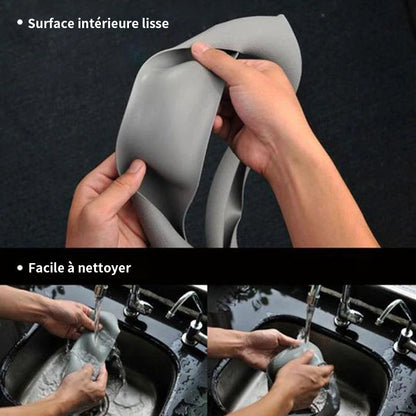 • Surface intérieure lisse

• Facile à nettoyer