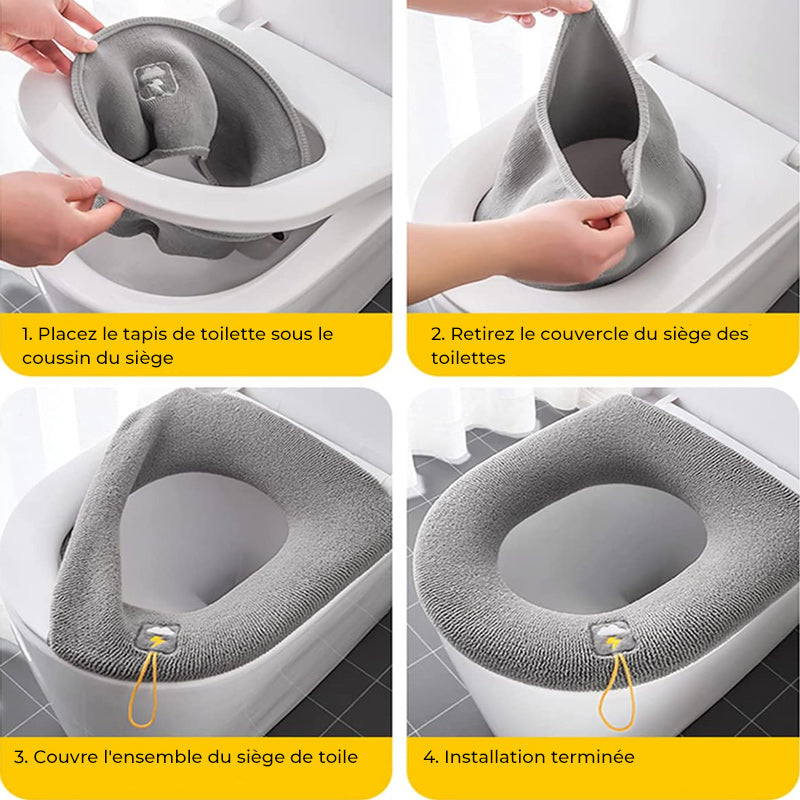 1. Placez le tapis de toilette sous le coussin du siège

2. Retirez le couvercle du siège des toilettes

3. Couvre l'ensemble du siège de toile

4. Installation terminée