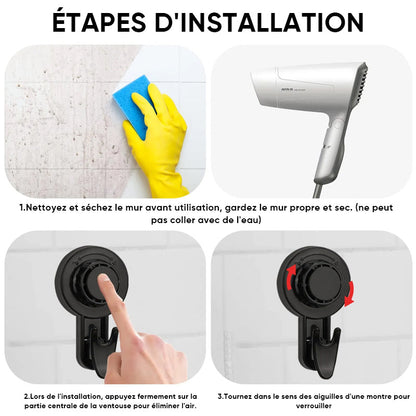 ÉTAPES D'INSTALLATION

1.Nettoyez et séchez le mur avant utilisation, gardez le mur propre et sec. (ne peut pas coller avec de l'eau)

2.Lors de l'installation, appuyez fermement sur la partie centrale de la ventouse pour éliminer l'air.

3.Tournez dans le sens des aiguilles d'une montre pour verrouiller