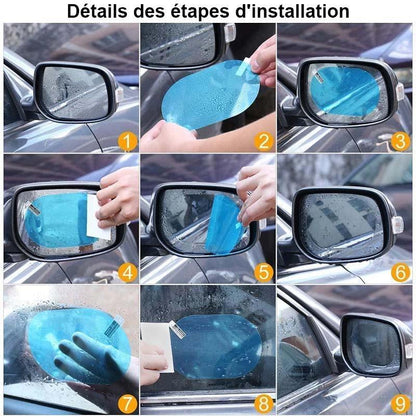 Détails des étapes d'installation

1

2

3

4

5

6

7

8

9