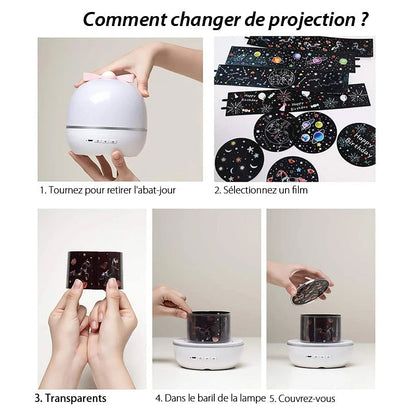 Comment changer de projection ?

Happy Birthday

Happy Birthday

Happy Birthday

1. Tournez pour retirer l'abat-jour

2. Sélectionnez un film

3. Transparents

4. Dans le baril de la lampe

5. Couvrez-vous