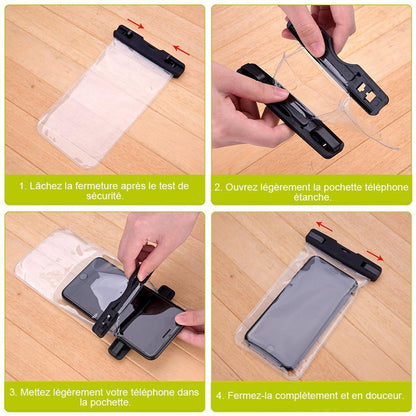 1. Lâchez la fermeture après le test de sécurité.

2. Ouvrez légèrement la pochette téléphone étanche.

3. Mettez légèrement votre téléphone dans la pochette.

4. Fermez-la complètement et en douceur.