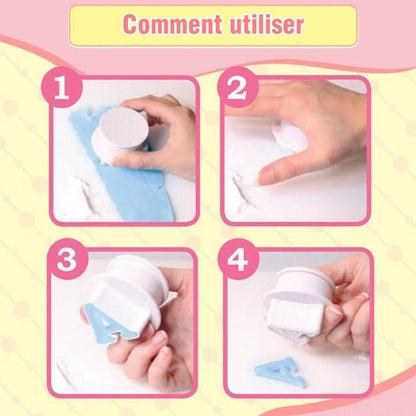 Comment utiliser

1

2

3

4