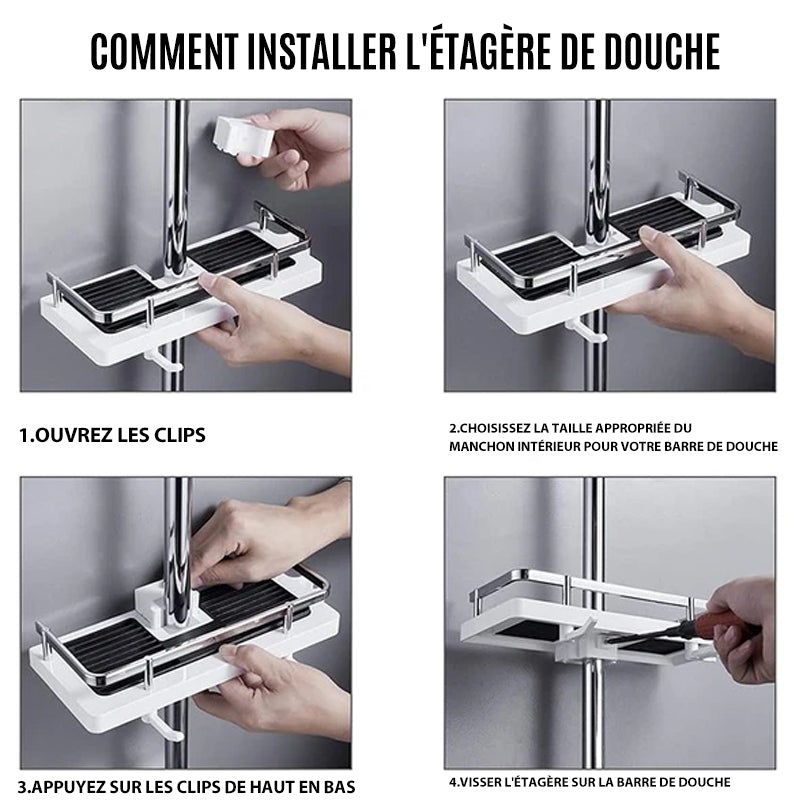 COMMENT INSTALLER L'ÉTAGÈRE DE DOUCHE

1.OUVREZ LES CLIPS

2.CHOISISSEZ LA TAILLE APPROPRIÉE DU MANCHON INTÉRIEUR POUR VOTRE BARRE DE DOUCHE

3.APPUYEZ SUR LES CLIPS DE HAUT EN BAS

4.VISSER L'ÉTAGÈRE SUR LA BARRE DE DOUCHE