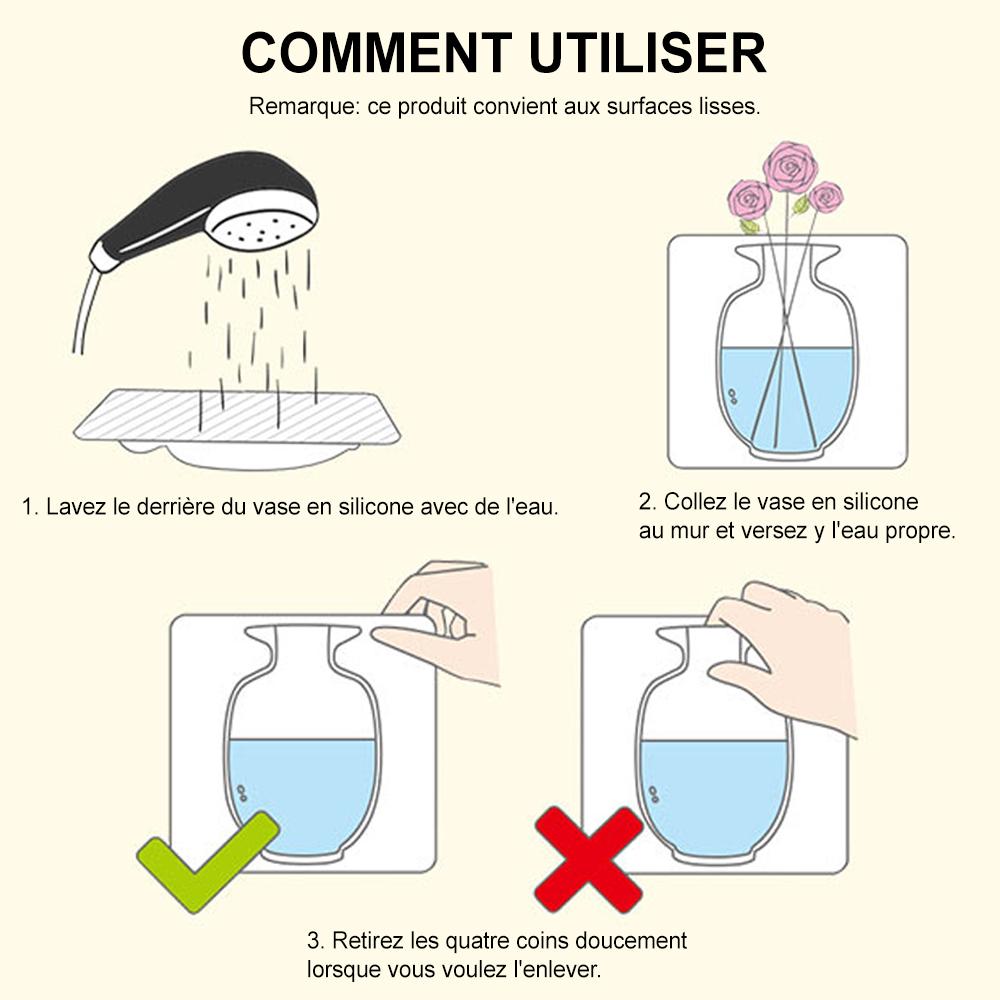 COMMENT UTILISER

Remarque: ce produit convient aux surfaces lisses.

1. Lavez le derrière du vase en silicone avec de l'eau.

2. Collez le vase en silicone au mur et versez y l'eau propre.

3. Retirez les quatre coins doucement lorsque vous voulez l'enlever.