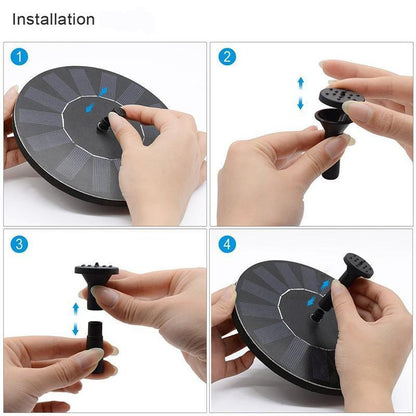 Installation

1

2

3

4