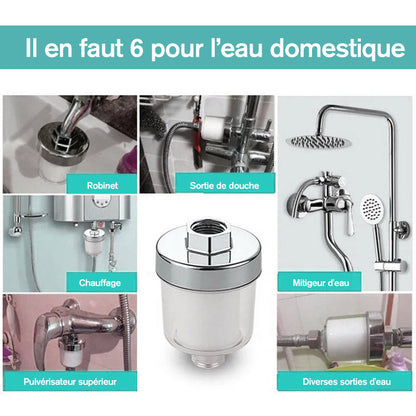 Il en faut 6 pour l'eau domestique

Robinet

Sortie de douche

Chauffage

Mitigeur d'eau

Pulvérisateur supérieur

Diverses sorties d'eau