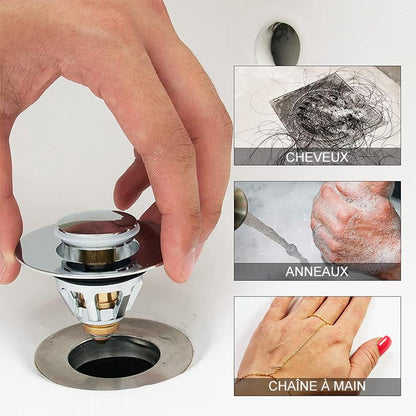 CHEVEUX

ANNEAUX

CHAÎNE À MAIN