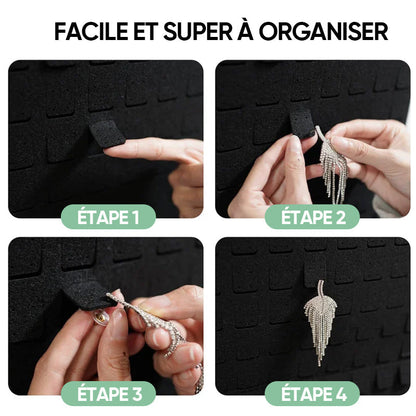 FACILE ET SUPER À ORGANISER

ÉTAPE 1

ÉTAPE 2

ÉTAPE 3

ÉTAPE 4