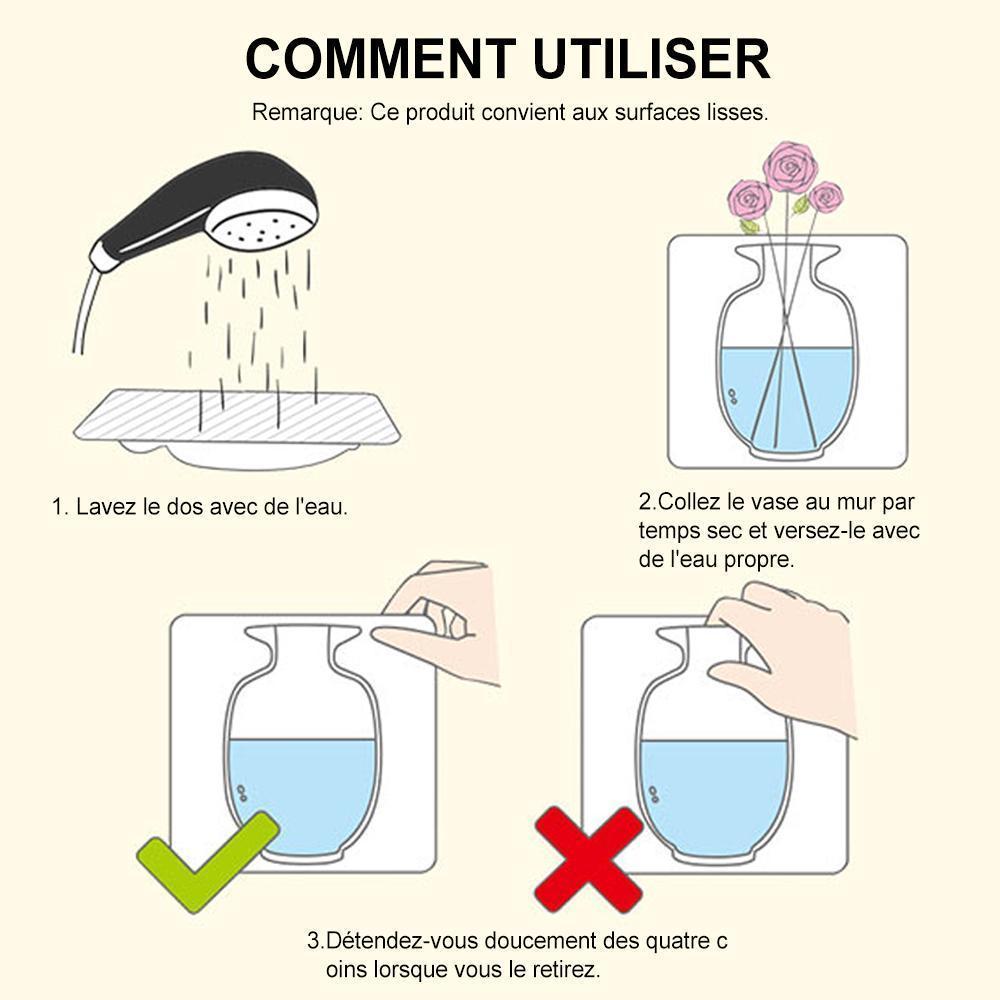 COMMENT UTILISER

Remarque: Ce produit convient aux surfaces lisses.

1. Lavez le dos avec de l'eau.

2.Collez le vase au mur par temps sec et versez-le avec de l'eau propre.

3.Détendez-vous doucement des quatre c oins lorsque vous le retirez.