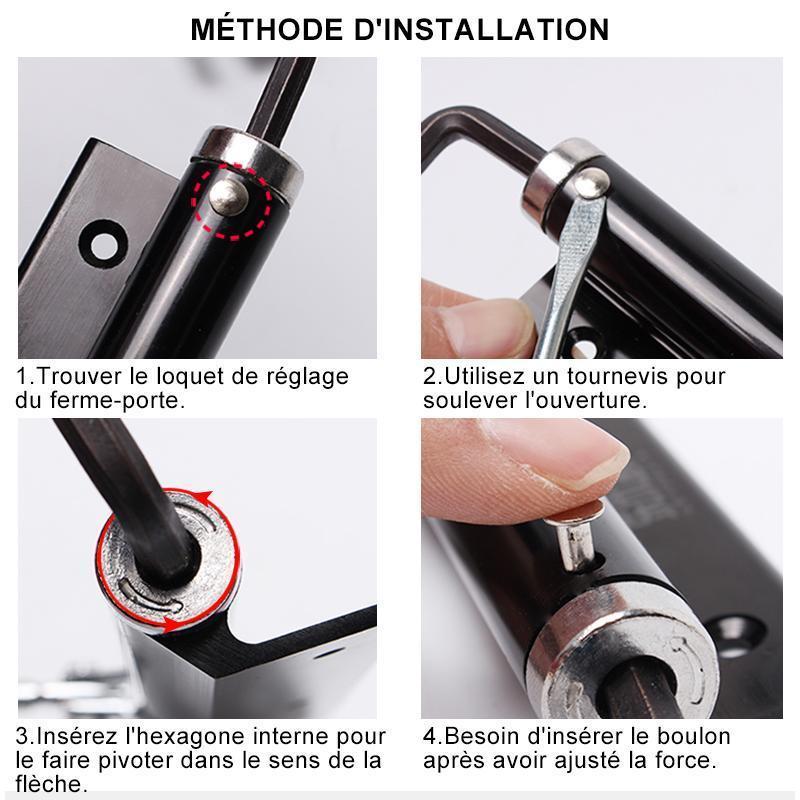 MÉTHODE D'INSTALLATION

1.Trouver le loquet de réglage du ferme-porte.

2.Utilisez un tournevis pour soulever l'ouverture.

3.Insérez l'hexagone interne pour le faire pivoter dans le sens de la flèche.

4.Besoin d'insérer le boulon après avoir ajusté la force.