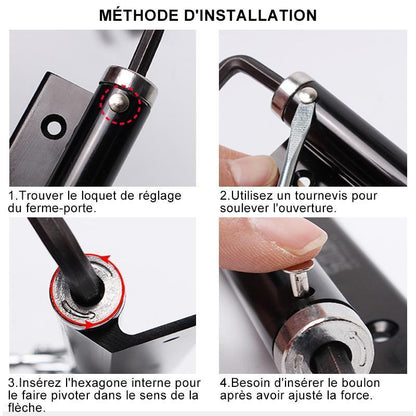 MÉTHODE D'INSTALLATION

1.Trouver le loquet de réglage du ferme-porte.

2.Utilisez un tournevis pour soulever l'ouverture.

3.Insérez l'hexagone interne pour le faire pivoter dans le sens de la flèche.

4.Besoin d'insérer le boulon après avoir ajusté la force.