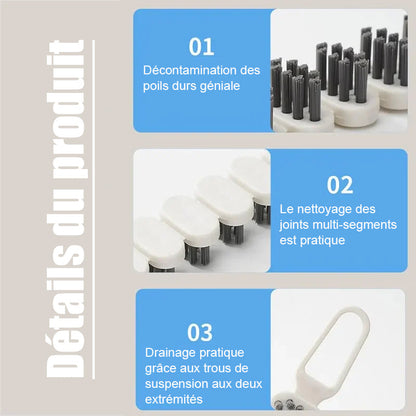 Détails du produit

01
Décontamination des poils durs géniale

02
Le nettoyage des joints multi-segments est pratique

03
Drainage pratique grâce aux trous de suspension aux deux extrémités