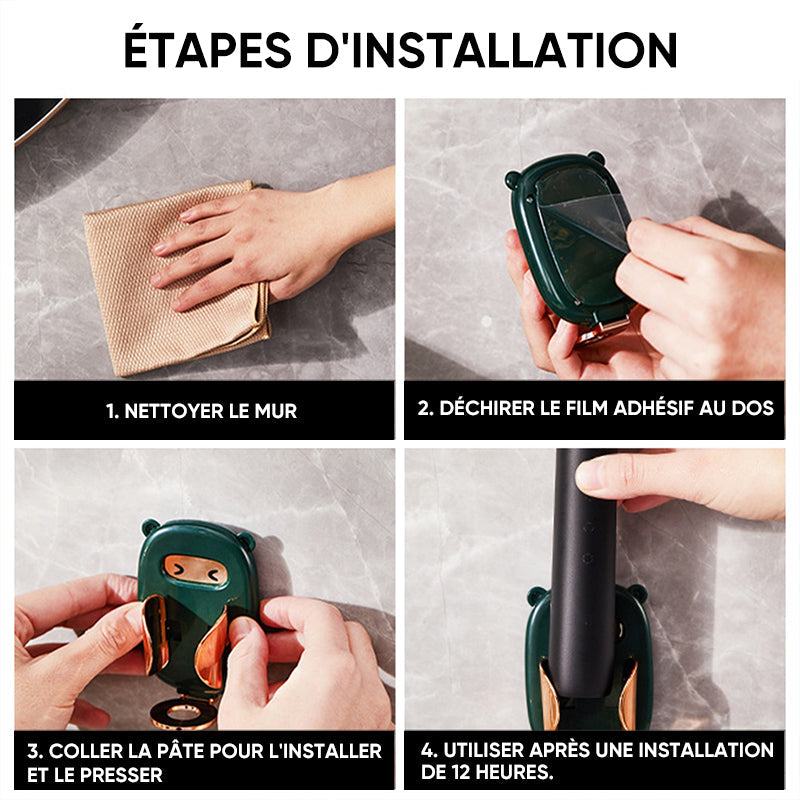 ÉTAPES D'INSTALLATION

1. NETTOYER LE MUR

2. DÉCHIRER LE FILM ADHÉSIF AU DOS

3. COLLER LA PÂTE POUR L'INSTALLER ET LE PRESSER

4. UTILISER APRÈS UNE INSTALLATION DE 12 HEURES.