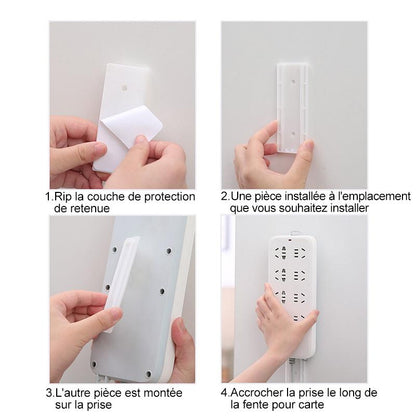 1.Rip la couche de protection de retenue

2.Une pièce installée à l'emplacement que vous souhaitez installer

3.L'autre pièce est montée sur la prise

4.Accrocher la prise le long de la fente pour carte