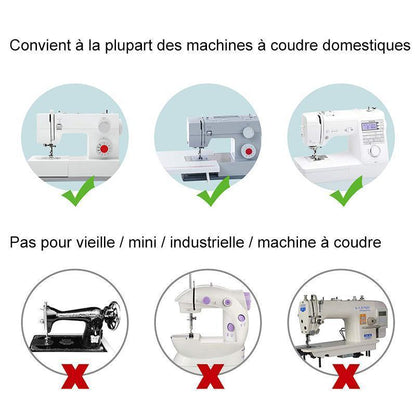 Convient à la plupart des machines à coudre domestiques

Pas pour vieille / mini / industrielle / machine à coudre