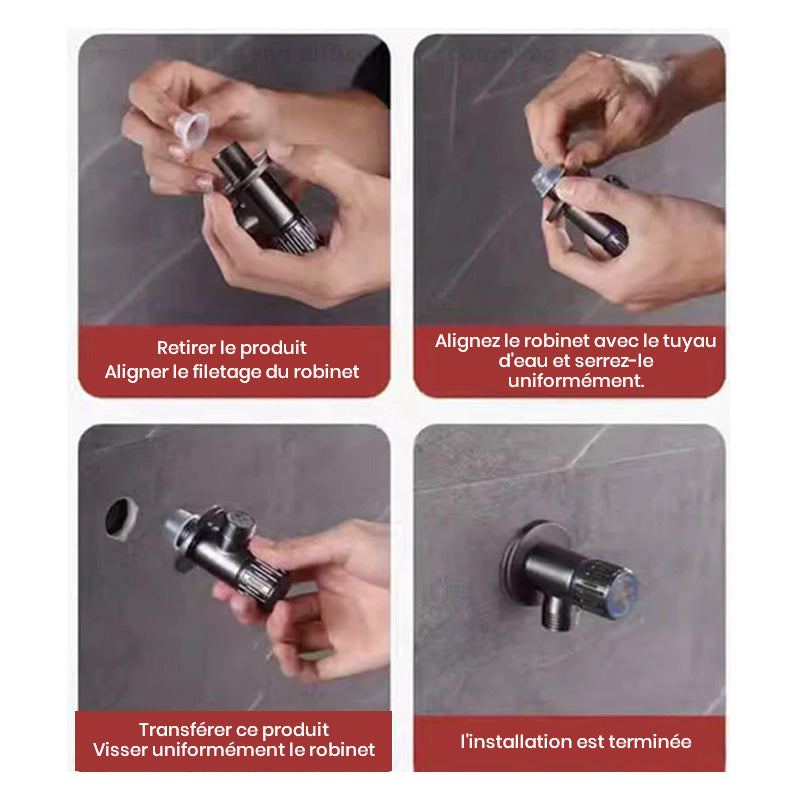 Retirer le produit
Aligner le filetage du robinet

Alignez le robinet avec le tuyau d'eau et serrez-le uniformément.

Transférer ce produit
Visser uniformément le robinet

l'installation est terminée