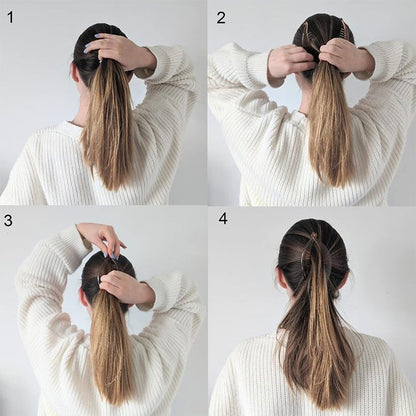 1

2

3

4