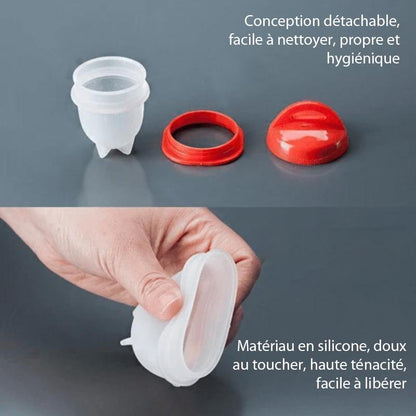 Conception détachable, facile à nettoyer, propre et hygiénique

Matériau en silicone, doux au toucher, haute ténacité, facile à libérer