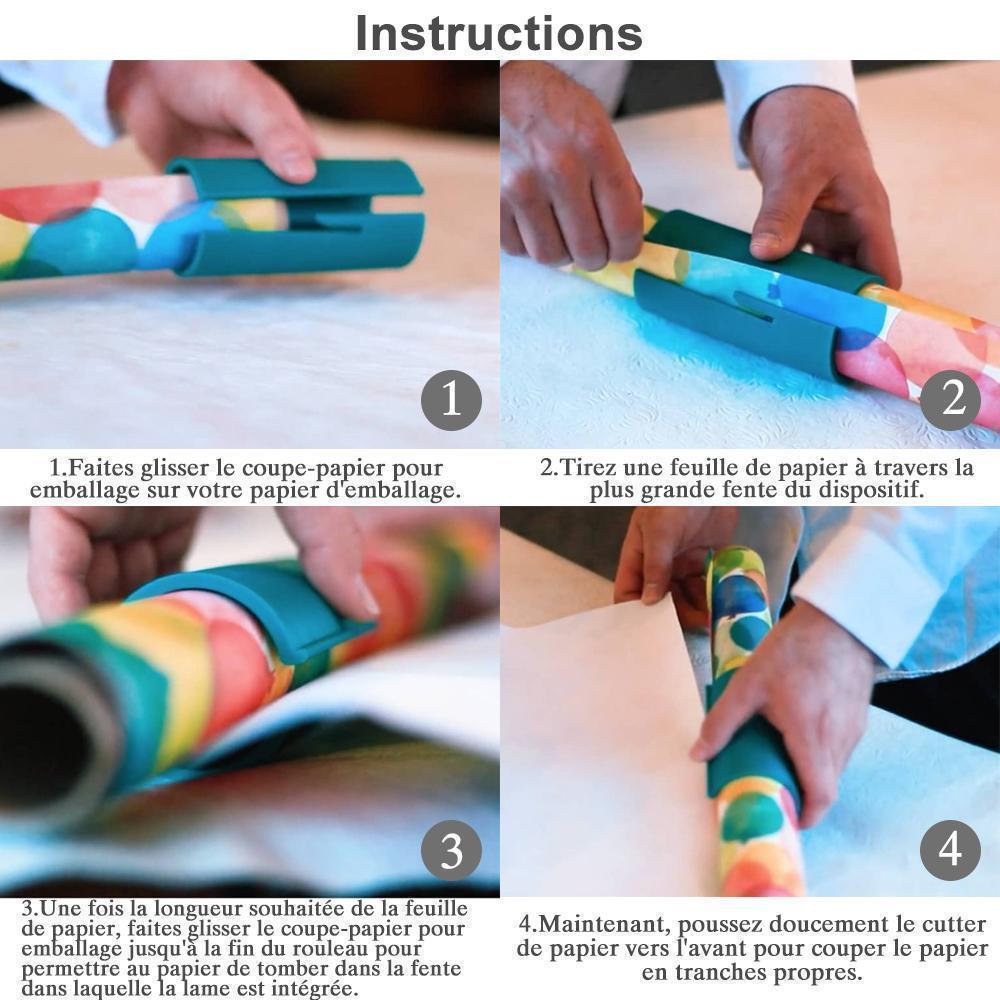 Instructions

1

1.Faites glisser le coupe-papier pour emballage sur votre papier d'emballage.

2

2.Tirez une feuille de papier à travers la plus grande fente du dispositif.

3

3.Une fois la longueur souhaitée de la feuille de papier, faites glisser le coupe-papier pour emballage jusqu'à la fin du rouleau pour permettre au papier de tomber dans la fente dans laquelle la lame est intégrée.

4

4.Maintenant, poussez doucement le cutter de papier vers l'avant pour couper le papier en tranches propres.