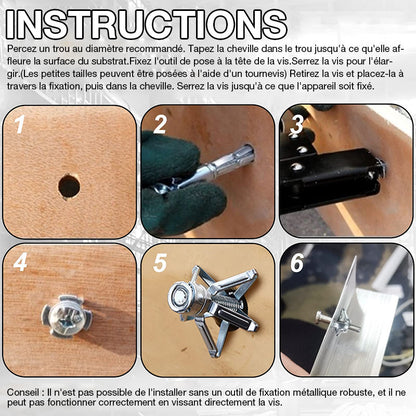 INSTRUCTIONS

Percez un trou au diamètre recommandé. Tapez la cheville dans le trou jusqu'à ce qu'elle affleure la surface du substrat.Fixez l'outil de pose à la tête de la vis.Serrez la vis pour l'élargir.(Les petites tailles peuvent être posées à l'aide d'un tournevis) Retirez la vis et placez-la à travers la fixation, puis dans la cheville. Serrez la vis jusqu'à ce que l'appareil soit fixé.

1

2

3

4

5

6

Conseil : Il n'est pas possible de l'installer sans un outil de fixation métallique robuste, et il ne peut pas fonctionner correctement en vissant directement la vis.