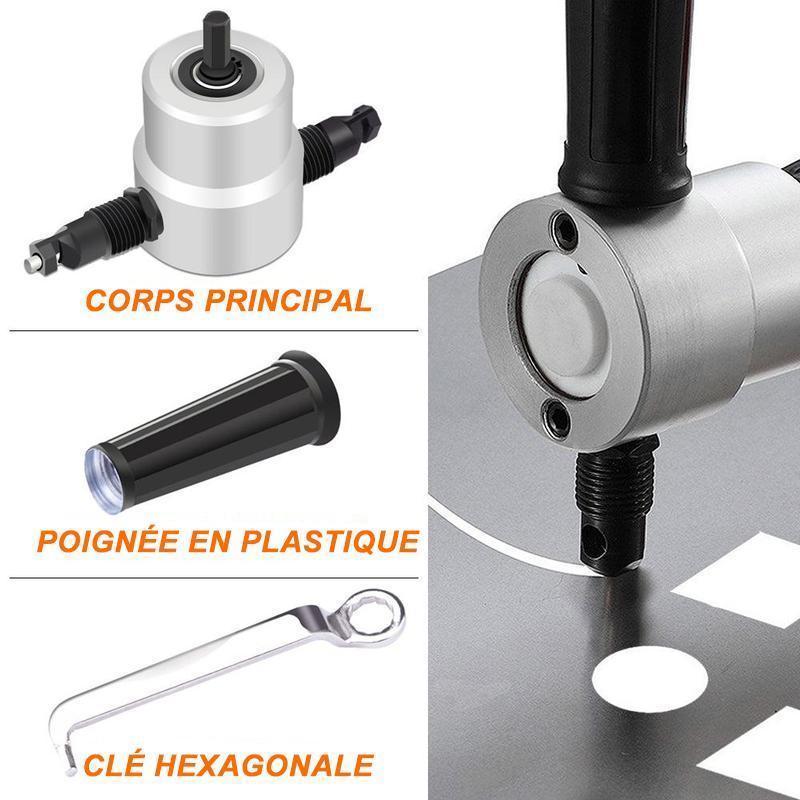 CORPS PRINCIPAL

POIGNÉE EN PLASTIQUE

CLÉ HEXAGONALE