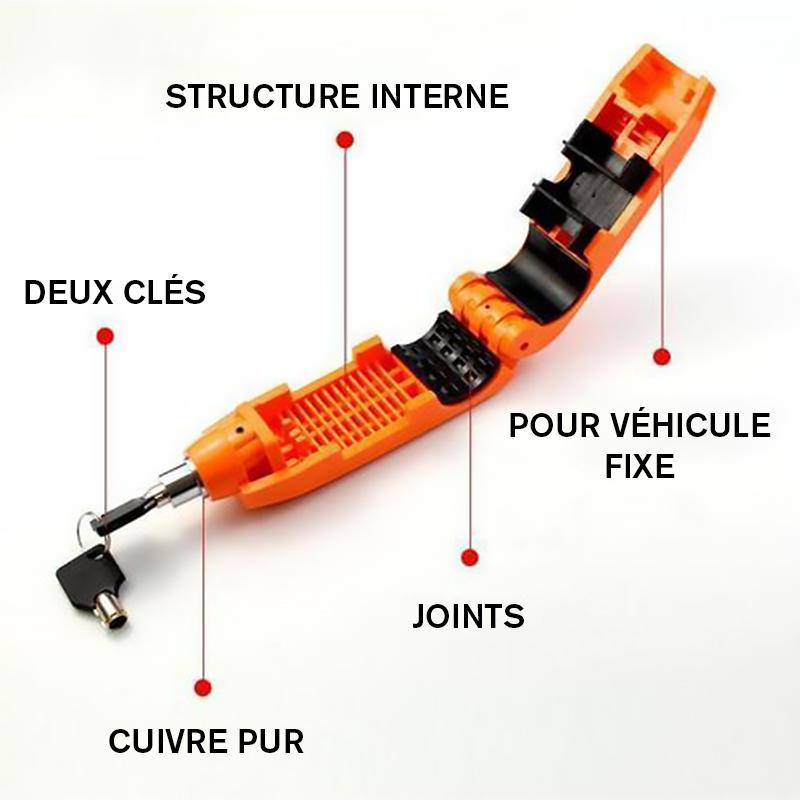 STRUCTURE INTERNE

DEUX CLÉS

POUR VÉHICULE FIXE

JOINTS

CUIVRE PUR