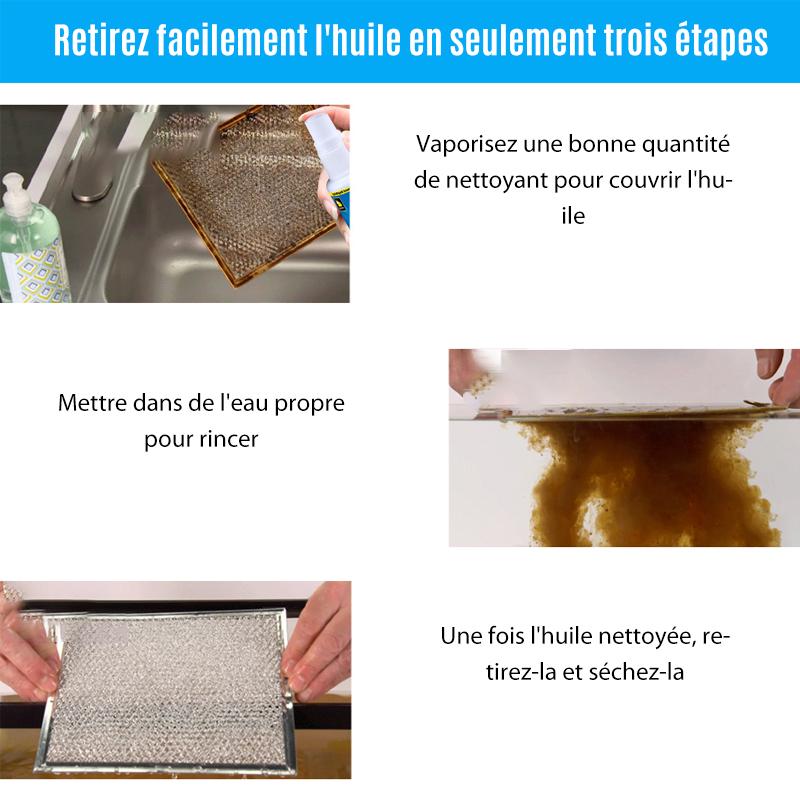 Retirez facilement l'huile en seulement trois étapes

Vaporisez une bonne quantité de nettoyant pour couvrir l'huile

Mettre dans de l'eau propre pour rincer

Une fois l'huile nettoyée, retirez-la et séchez-la