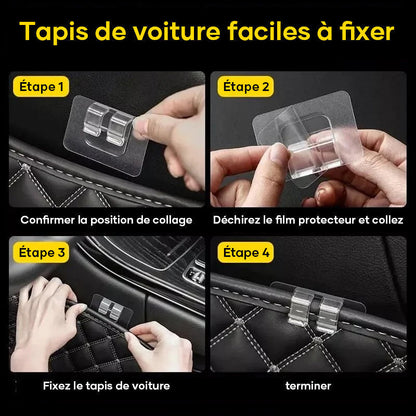 Tapis de voiture faciles à fixer

Étape 1

Confirmer la position de collage

Étape 2

Déchirez le film protecteur et collez

Étape 3

Fixez le tapis de voiture

Étape 4

terminer