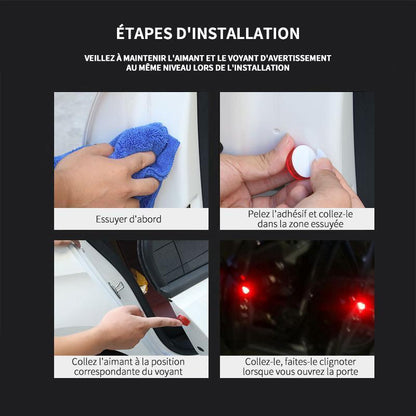 ÉTAPES D'INSTALLATION

VEILLEZ À MAINTENIR L'AIMANT ET LE VOYANT D'AVERTISSEMENT AU MÊME NIVEAU LORS DE L'INSTALLATION

Essuyer d'abord

Pelez l'adhésif et collez-le dans la zone essuyée

Collez l'aimant à la position correspondante du voyant

Collez-le, faites-le clignoter lorsque vous ouvrez la porte