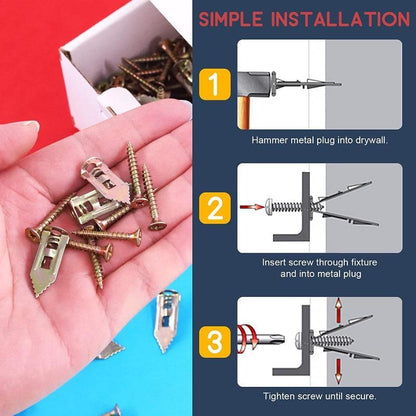 SIMPLE INSTALLATION

1

Hammer metal plug into drywall.

2

Insert screw through fixture and into metal plug

3

Tighten screw until secure.