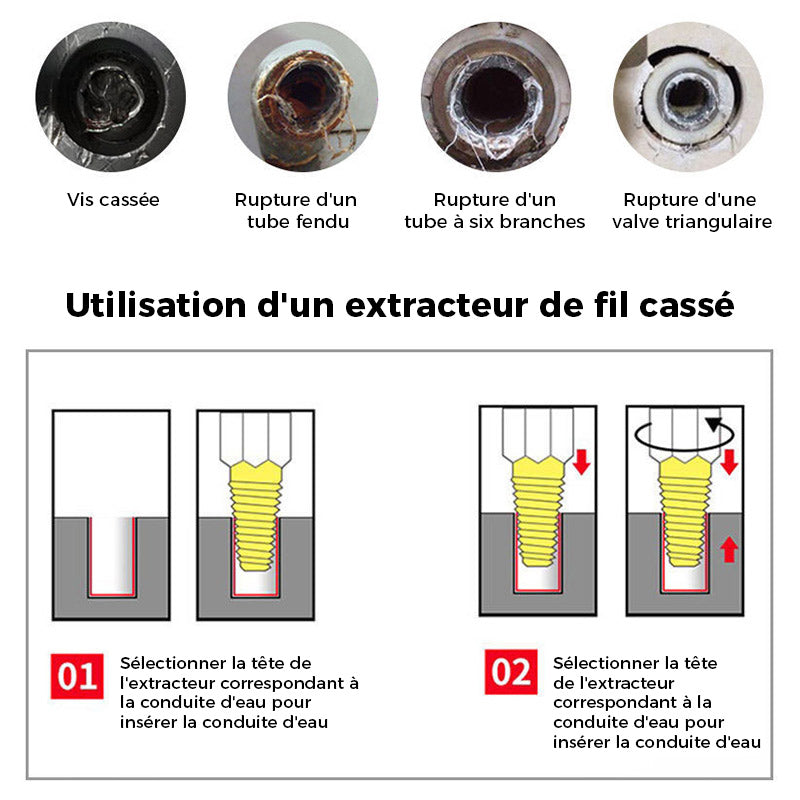 Vis cassée

Rupture d'un tube fendu

Rupture d'un tube à six branches

Rupture d'une valve triangulaire

Utilisation d'un extracteur de fil cassé

01 Sélectionner la tête de l'extracteur correspondant à la conduite d'eau pour insérer la conduite d'eau

02 Sélectionner la tête de l'extracteur correspondant à la conduite d'eau pour insérer la conduite d'eau