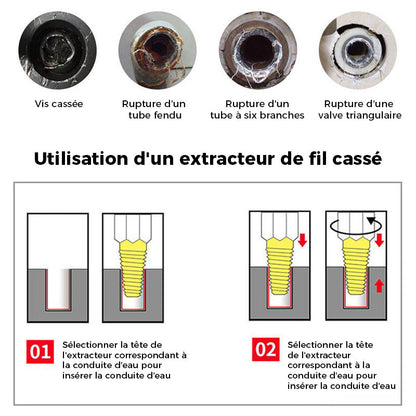 Vis cassée

Rupture d'un tube fendu

Rupture d'un tube à six branches

Rupture d'une valve triangulaire

Utilisation d'un extracteur de fil cassé

01 Sélectionner la tête de l'extracteur correspondant à la conduite d'eau pour insérer la conduite d'eau

02 Sélectionner la tête de l'extracteur correspondant à la conduite d'eau pour insérer la conduite d'eau