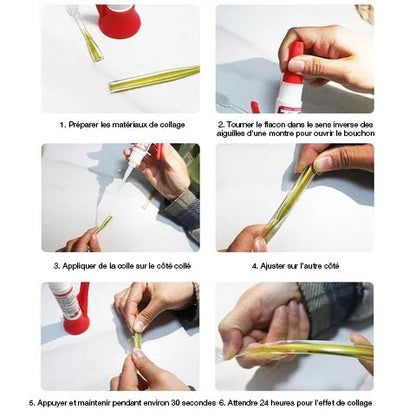 1. Préparer les matériaux de collage

2. Tourner le flacon dans le sens inverse des aiguilles d'une montre pour ouvrir le bouchon

3. Appliquer de la colle sur le côté collé

4. Ajuster sur l'autre côté

5. Appuyer et maintenir pendant environ 30 secondes

6. Attendre 24 heures pour l'effet de collage