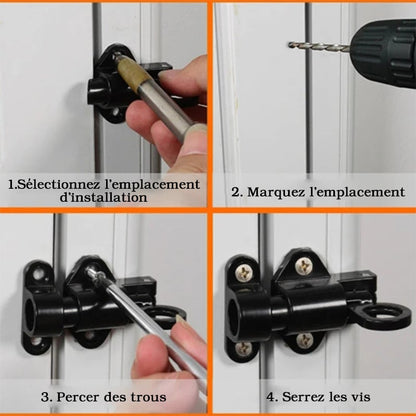 1.Sélectionnez l'emplacement d'installation

2. Marquez l'emplacement

3. Percer des trous

4. Serrez les vis