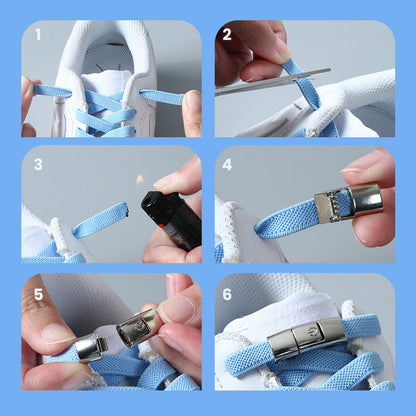 1

2

3

4

5

6