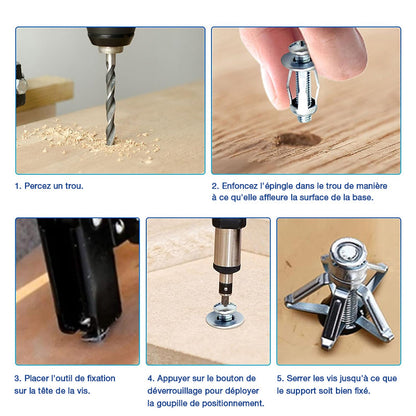 1. Percez un trou.

2. Enfoncez l'épingle dans le trou de manière à ce qu'elle affleure la surface de la base.

3. Placer l'outil de fixation sur la tête de la vis.

4. Appuyer sur le bouton de déverrouillage pour déployer la goupille de positionnement.

5. Serrer les vis jusqu'à ce que le support soit bien fixé.