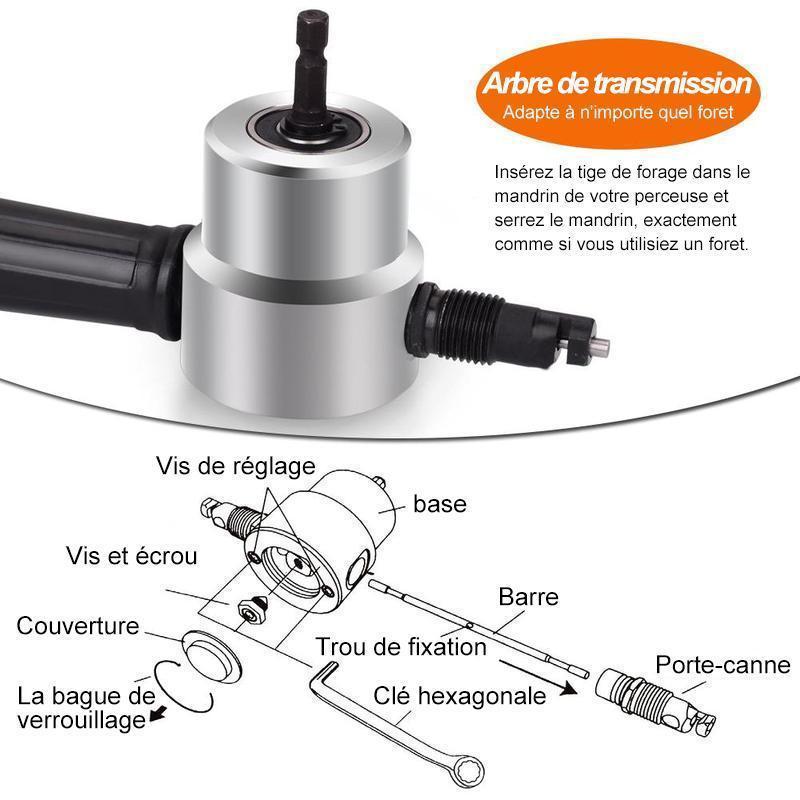 Arbre de transmission
Adapte à n'importe quel foret

Insérez la tige de forage dans le mandrin de votre perceuse et serrez le mandrin, exactement comme si vous utilisiez un foret.

Vis de réglage
base
Vis et écrou
Barre
Couverture
Trou de fixation
Porte-canne
La bague de verrouillage
Clé hexagonale