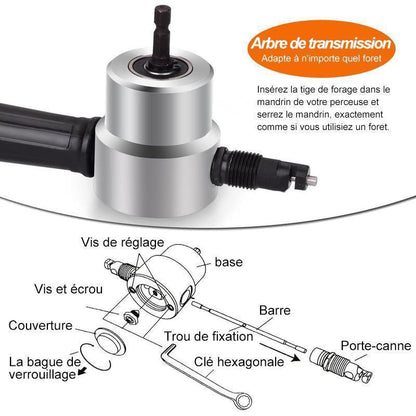 Arbre de transmission
Adapte à n'importe quel foret

Insérez la tige de forage dans le mandrin de votre perceuse et serrez le mandrin, exactement comme si vous utilisiez un foret.

Vis de réglage
base
Vis et écrou
Barre
Couverture
Trou de fixation
Porte-canne
La bague de verrouillage
Clé hexagonale