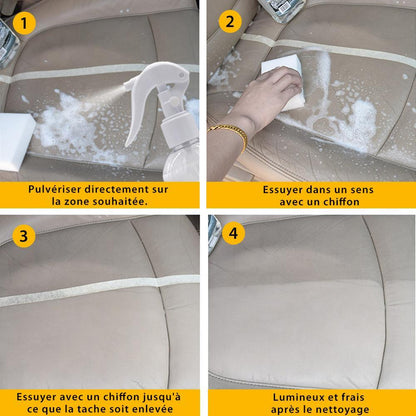 1

Pulvériser directement sur la zone souhaitée.

2

Essuyer dans un sens avec un chiffon

3

Essuyer avec un chiffon jusqu'à ce que la tache soit enlevée

4

Lumineux et frais après le nettoyage