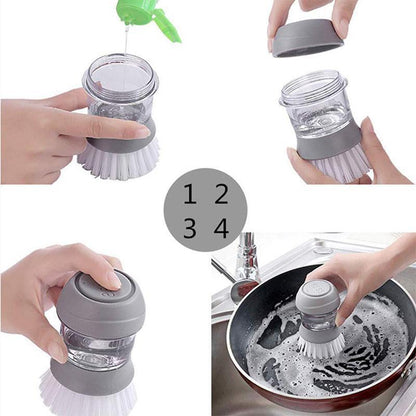 1 2
3 4