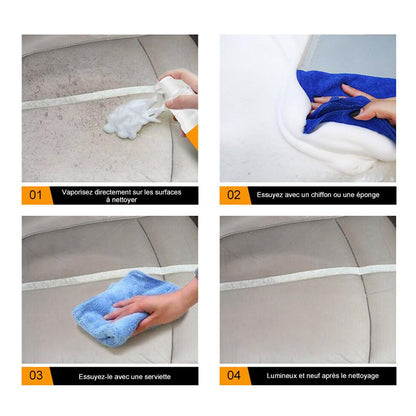 01 Vaporisez directement sur les surfaces à nettoyer

02 Essuyez avec un chiffon ou une éponge

03 Essuyez-le avec une serviette

04 Lumineux et neuf après le nettoyage