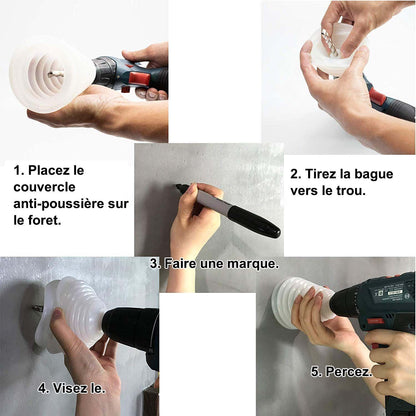 1. Placez le couvercle anti-poussière sur le foret.

2. Tirez la bague vers le trou.

3. Faire une marque.

4. Visez le.

5. Percez.