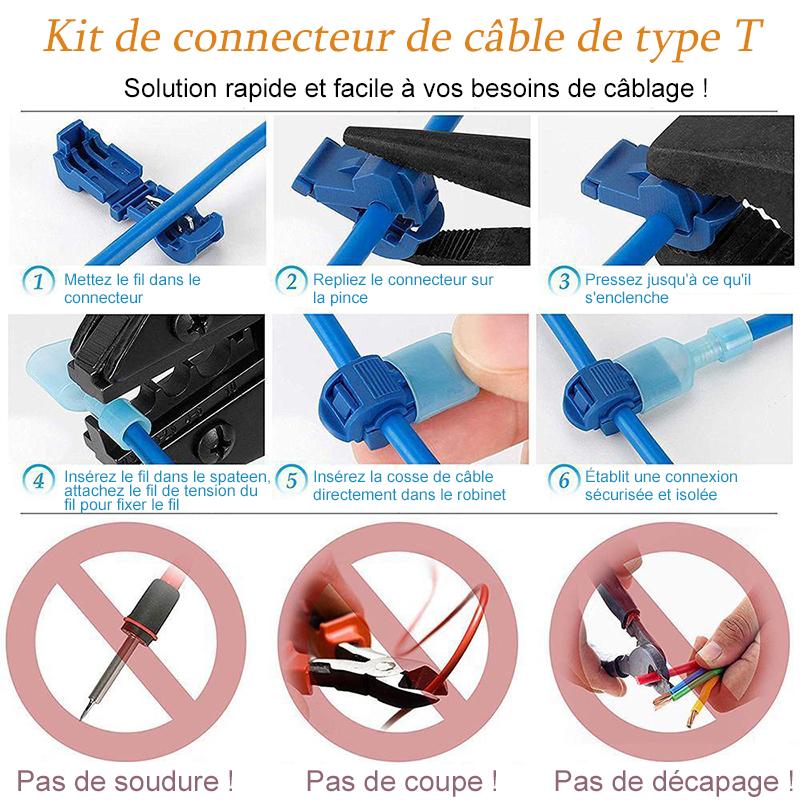 Kit de connecteur de câble de type T

Solution rapide et facile à vos besoins de câblage !

1 Mettez le fil dans le connecteur

2 Repliez le connecteur sur la pince

3 Pressez jusqu'à ce qu'il s'enclenche

4 Insérez le fil dans le spateen, attachez le fil de tension du fil pour fixer le fil

5 Insérez la cosse de câble directement dans le robinet

6 Établit une connexion sécurisée et isolée

Pas de soudure !

Pas de coupe !

Pas de décapage !