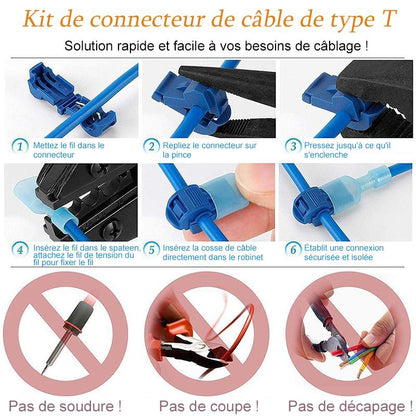 Kit de connecteur de câble de type T

Solution rapide et facile à vos besoins de câblage !

1 Mettez le fil dans le connecteur

2 Repliez le connecteur sur la pince

3 Pressez jusqu'à ce qu'il s'enclenche

4 Insérez le fil dans le spateen, attachez le fil de tension du fil pour fixer le fil

5 Insérez la cosse de câble directement dans le robinet

6 Établit une connexion sécurisée et isolée

Pas de soudure !

Pas de coupe !

Pas de décapage !