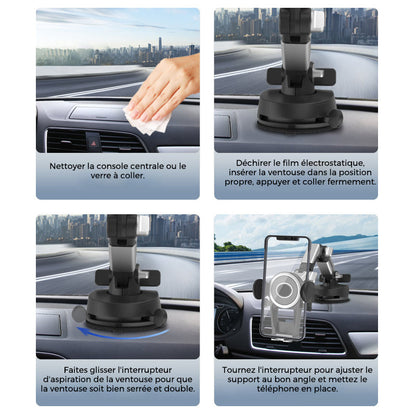 Nettoyer la console centrale ou le verre à coller.

Déchirer le film électrostatique, insérer la ventouse dans la position propre, appuyer et coller fermement.

Faites glisser l'interrupteur d'aspiration de la ventouse pour que la ventouse soit bien serrée et double.

Tournez l'interrupteur pour ajuster le support au bon angle et mettez le téléphone en place.