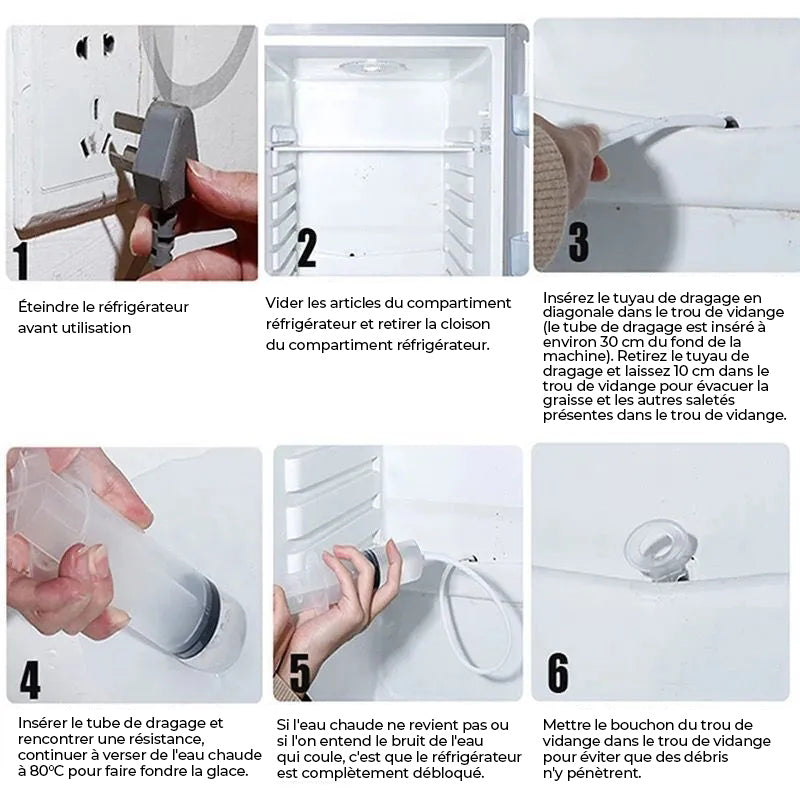 1

Éteindre le réfrigérateur avant utilisation

2

Vider les articles du compartiment réfrigérateur et retirer la cloison du compartiment réfrigérateur.

3

Insérez le tuyau de dragage en diagonale dans le trou de vidange (le tube de dragage est inséré à environ 30 cm du fond de la machine). Retirez le tuyau de dragage et laissez 10 cm dans le trou de vidange pour évacuer la graisse et les autres saletés présentes dans le trou de vidange.

4

Insérer le tube de dragage et rencontrer une résistance, continuer à verser de l'eau chaude à 80°C pour faire fondre la glace.

5

Si l'eau chaude ne revient pas ou si l'on entend le bruit de l'eau qui coule, c'est que le réfrigérateur est complètement débloqué.

6

Mettre le bouchon du trou de vidange dans le trou de vidange pour éviter que des débris n'y pénètrent.