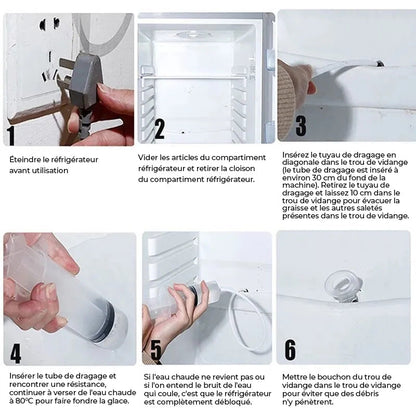 1

Éteindre le réfrigérateur avant utilisation

2

Vider les articles du compartiment réfrigérateur et retirer la cloison du compartiment réfrigérateur.

3

Insérez le tuyau de dragage en diagonale dans le trou de vidange (le tube de dragage est inséré à environ 30 cm du fond de la machine). Retirez le tuyau de dragage et laissez 10 cm dans le trou de vidange pour évacuer la graisse et les autres saletés présentes dans le trou de vidange.

4

Insérer le tube de dragage et rencontrer une résistance, continuer à verser de l'eau chaude à 80°C pour faire fondre la glace.

5

Si l'eau chaude ne revient pas ou si l'on entend le bruit de l'eau qui coule, c'est que le réfrigérateur est complètement débloqué.

6

Mettre le bouchon du trou de vidange dans le trou de vidange pour éviter que des débris n'y pénètrent.